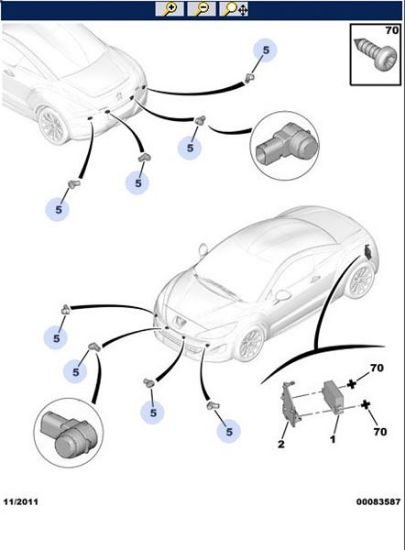 70

5

5

5

5

5

5

5

5

70

70

2

1

11/2011

00083587