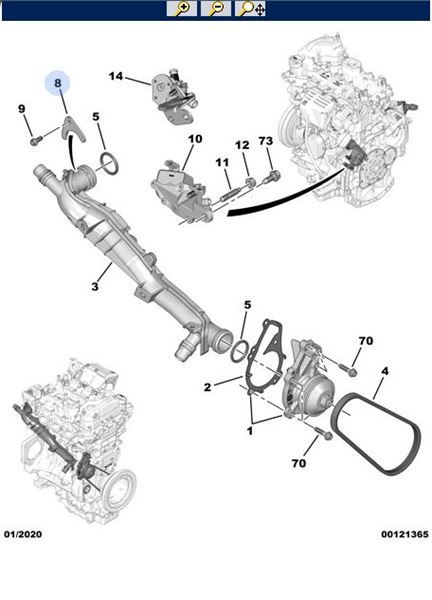 8

14

9

5

10

12

73

11

3

5

70

4

2

1

70

01/2020

00121365