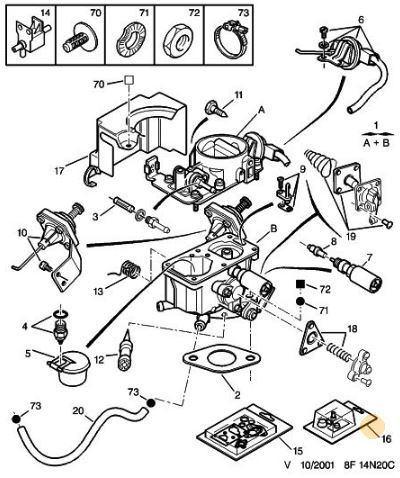 14
70
71
72
73
6
70
11
A
1
A + B
17
9
3
10
B
19
8
7
13
72
71
4
18
5
12
2
73
73
20
15
16
V 10/2001 8F 14N20C