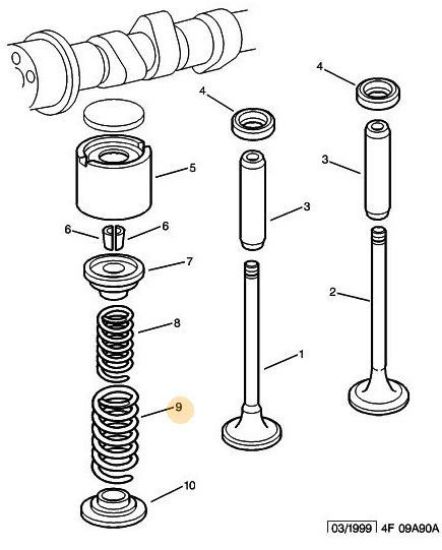 4
4
5
3
3
6
6
7
2
8
1
9
10
03/1999 4F 09A90A