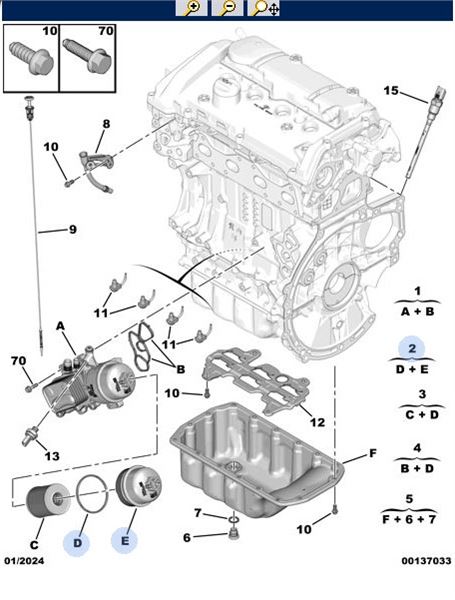 10 70

15

8

10

9

11

11

A

B

70

10

12

13

F

7

6

10

C

D

E

1
A + B

2
D + E

3
C + D

4
B + D

5
F + 6 + 7

01/2024

00137033