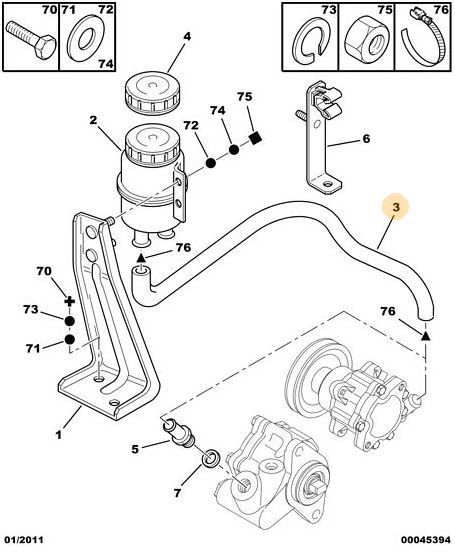 70 71 72 74

73 75 76

4

2

72 74 75

6

3

76

70

73

71

76

1

5

7

01/2011

00045394