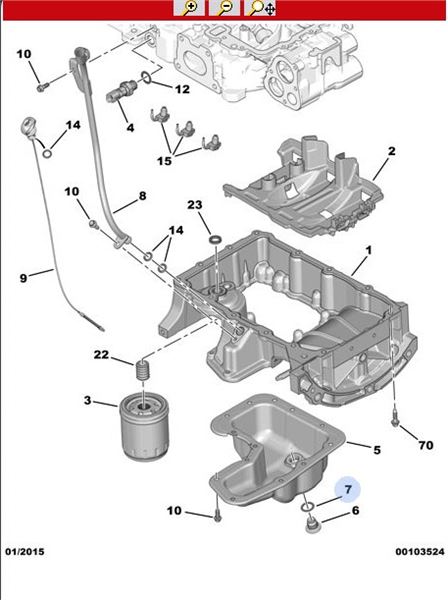 10
12
4
14
15
2
10
8
23
14
9
1
22
3
70
5
7
10
6
01/2015
00103524