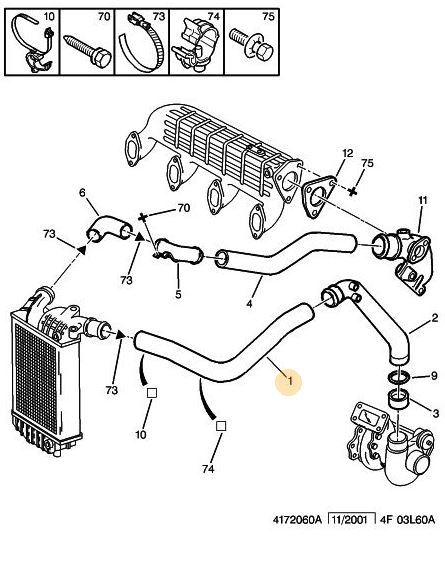 10 70 73 74 75

12
75
11
6
70
73
73
5
4
2
73
1
9
3
10
74

4172060A 11/2001 4F 03L60A