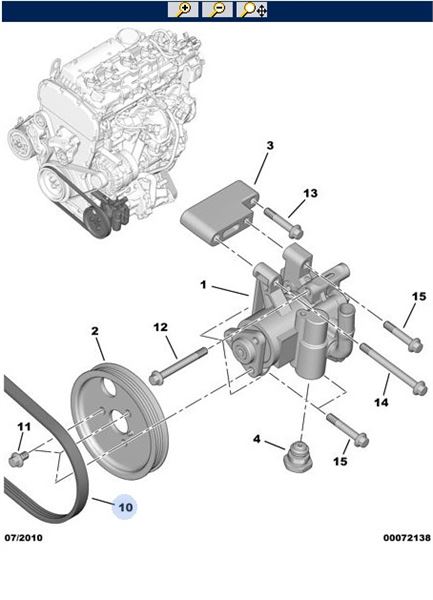 3
13
1
15
2
12
14
11
4
15
10
07/2010
00072138