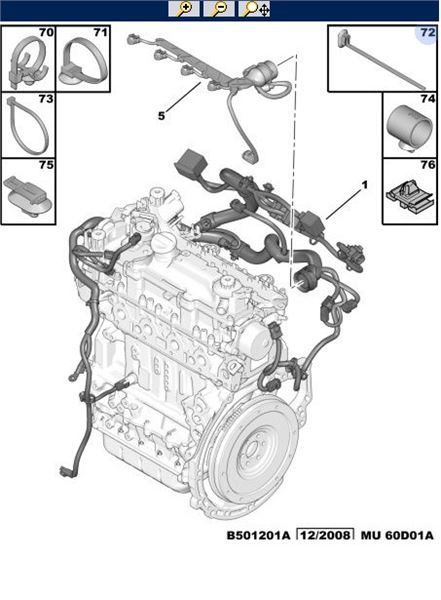 70
71
72
73
74
75
76
5
1
B501201A 12/2008 MU 60D01A