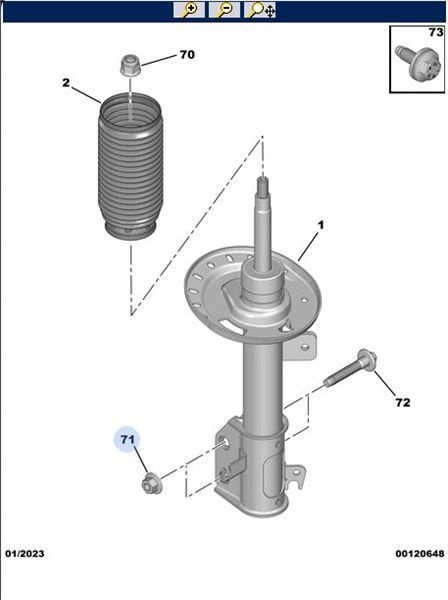 73

70

2

1

72

71

01/2023

00120648