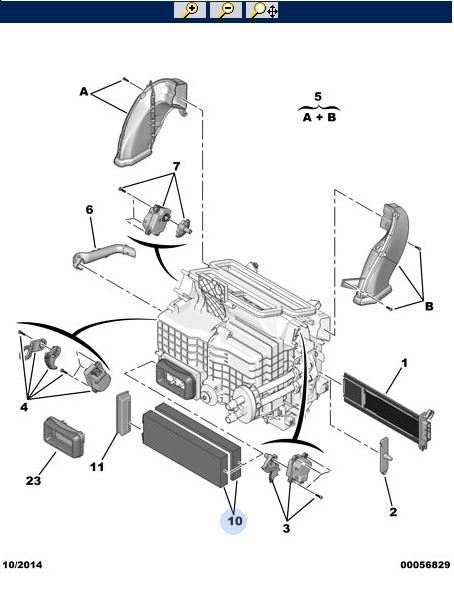 A

5
A + B

7

6

B

1

4

23

11

10

3

2

10/2014

00056829