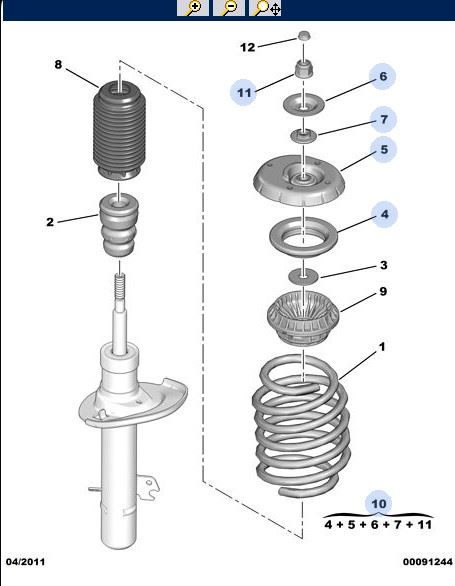 8

2

12

11

6

7

5

4

3

9

1

10

4 + 5 + 6 + 7 + 11

04/2011

00091244