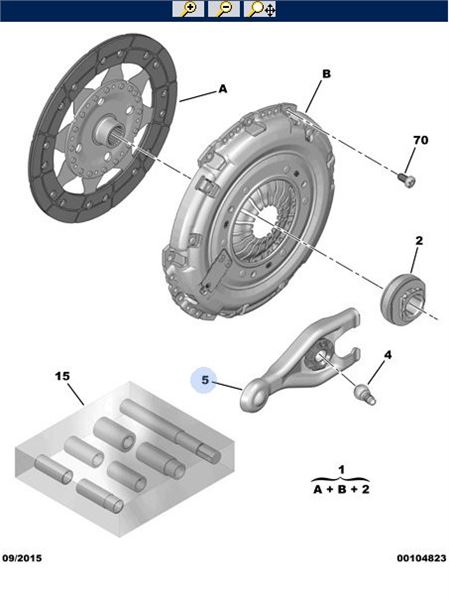 A

B

70

2

4

5

15

1
A + B + 2

09/2015

00104823