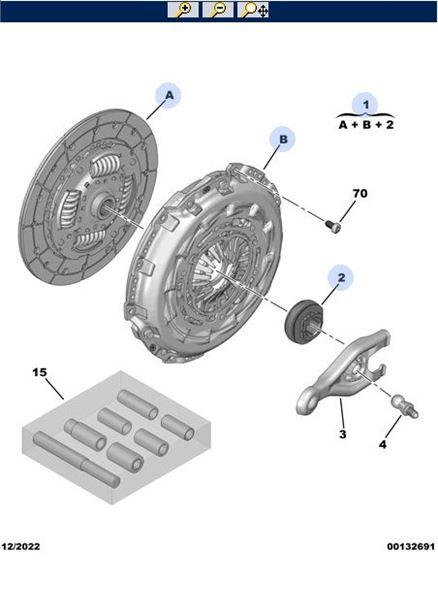 A

1

A + B + 2

B

70

2

15

3

4

12/2022

00132691