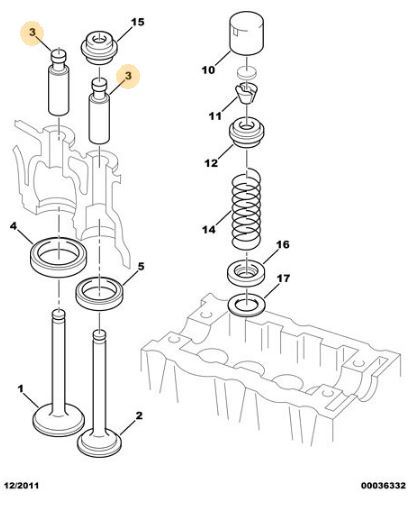 3
15
3
10
11
12
14
4
16
5
17
1
2
12/2011
00036332