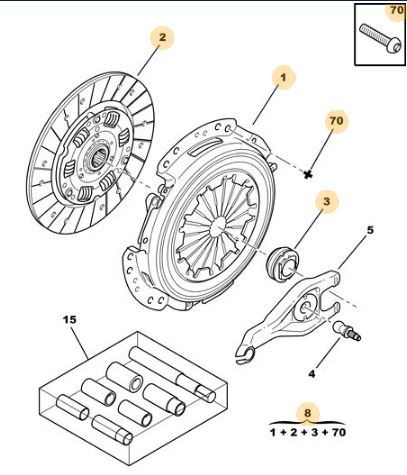 70

2

1

70

3

5

15

4

8

1 + 2 + 3 + 70