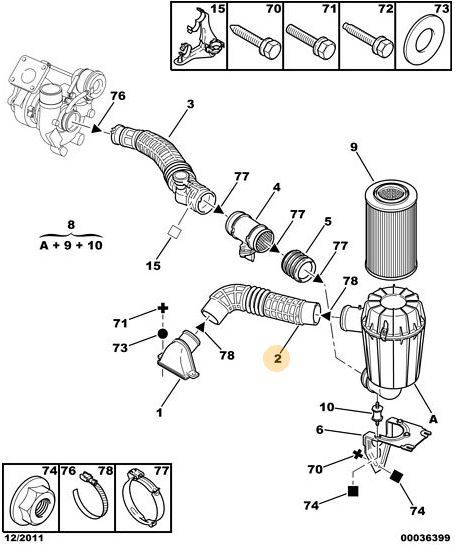 15 70 71 72 73

76
3
77
4
77
5
77
9
8
A + 9 + 10
15
78
71
73
78
2
1
10
6
A
70
74
74

74 76 78 77

12/2011
00036399