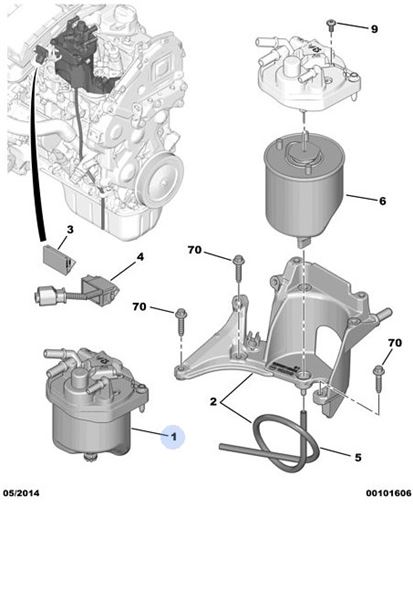 9

6

3

4

70

70

70

2

1

5

05/2014

00101606