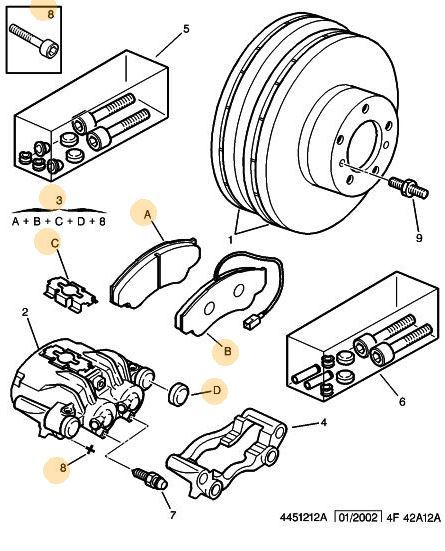 8

5

3

A + B + C + D + 8

A

C

1

9

2

B

D

6

4

8

7

4451212A 01/2002 4F 42A12A