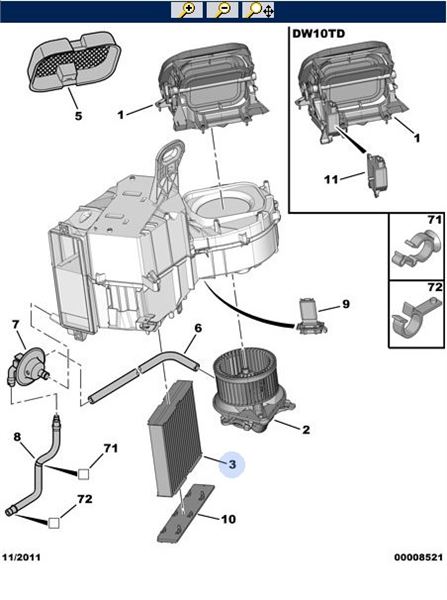 DW10TD

5

1

1

11

71

72

9

7

6

2

8

71

3

72

10

11/2011

00008521