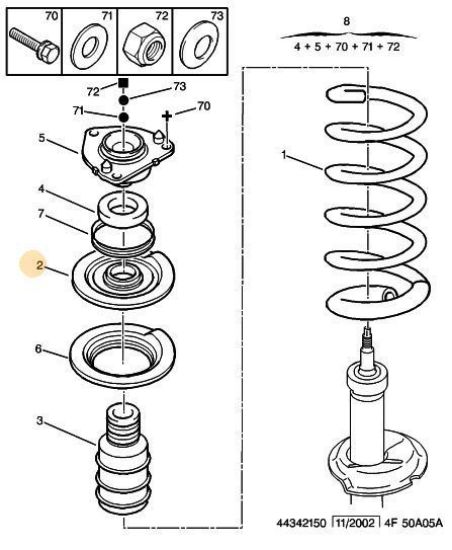 70 71 72 73

8
4 + 5 + 70 + 71 + 72

72
73
71
70
5
4
7
2
6
3
1

44342150 11/2002 4F 50A05A