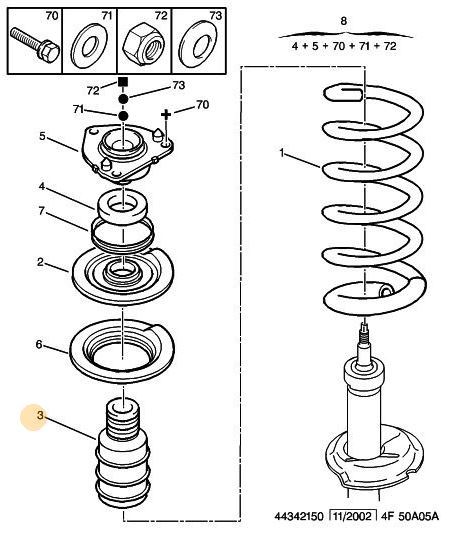 70 71 72 73

8

4 + 5 + 70 + 71 + 72

72

73

71

70

5

4

7

2

6

3

1

44342150 11/2002 4F 50A05A