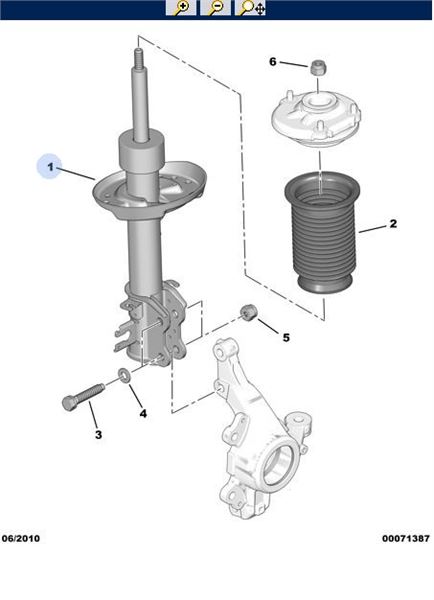 6

1

2

5

4

3

06/2010

00071387