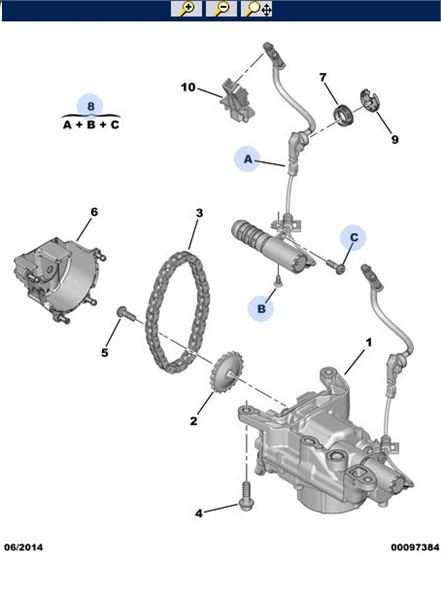 8
A + B + C

10
7
9
A
6
3
C
B
5
1
2
4

06/2014
00097384