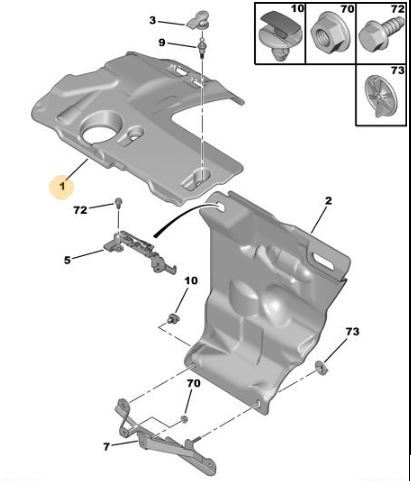 10
70
72
73
3
9
1
72
2
5
10
73
70
7