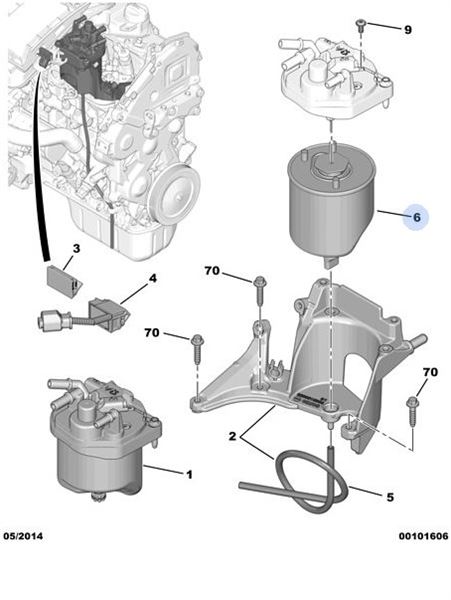 9

6

3

4

70

70

70

2

1

5

05/2014

00101606