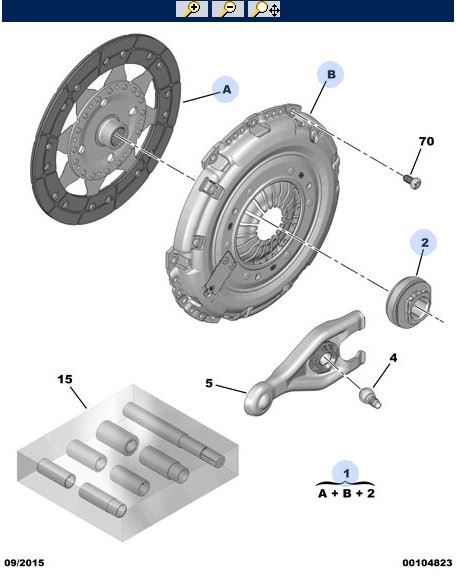 A

B

70

2

4

5

15

1

A + B + 2

09/2015

00104823