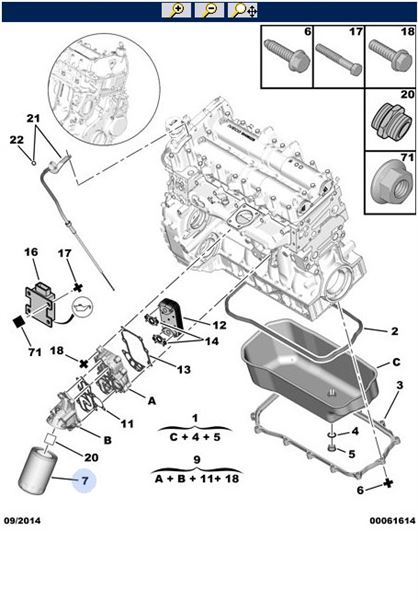 6
17
18
20
71
21
22
16
17
71
18
12
14
13
2
C
3
A
11
B
20
7
1
C + 4 + 5
9
A + B + 11+ 18
4
5
6
09/2014
00061614