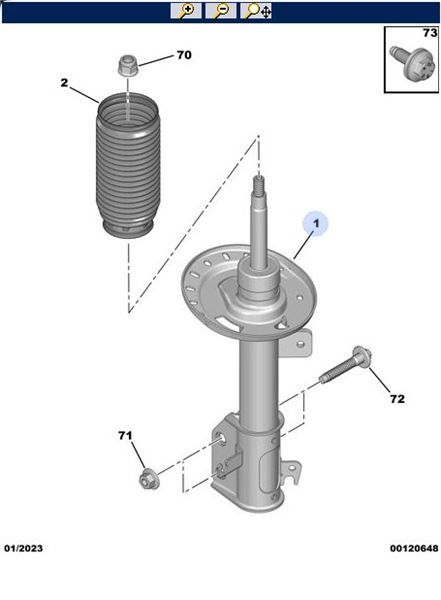 73

70

2

1

72

71

01/2023

00120648