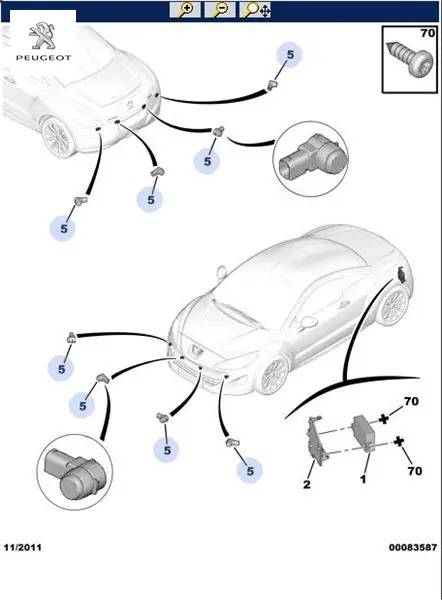 PEUGEOT

70

5

5

5

5

5

5

5

5

70

70

2

1

11/2011

00083587