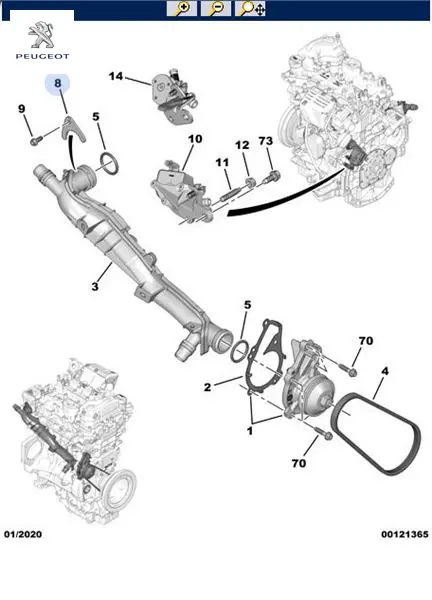 PEUGEOT

8

14

9

5

10

12

73

11

3

5

70

4

2

1

70

01/2020

00121365