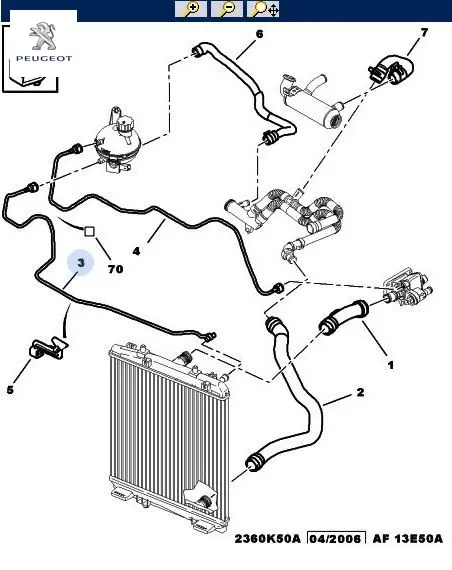 PEUGEOT

6
7
4
3
70
5
1
2

2360K50A 04/2006 AF 13E50A