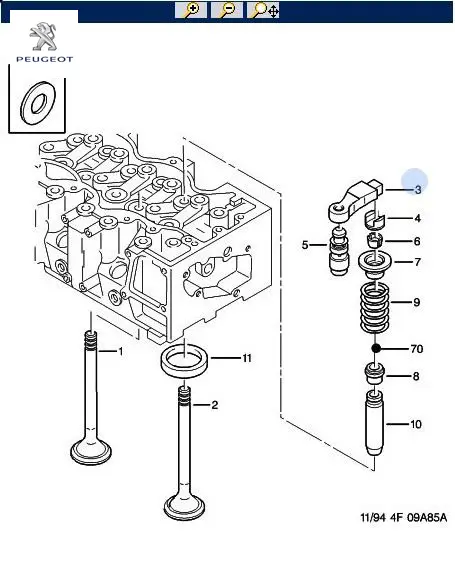 PEUGEOT

3
4
5
6
7
9
70
8
10
1
11
2

11/94 4F 09A85A