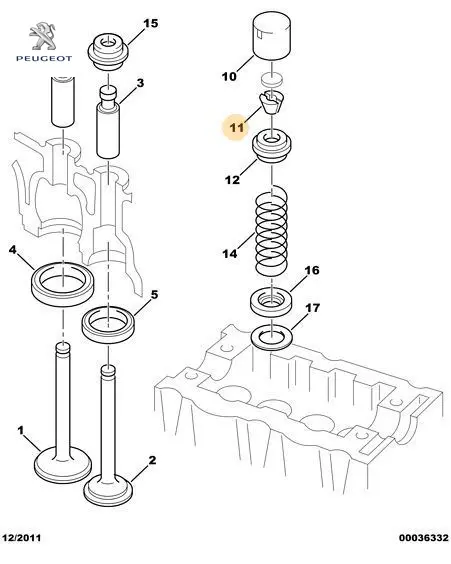 PEUGEOT

15

3

10

11

12

14

4

16

5

17

1

2

12/2011

00036332