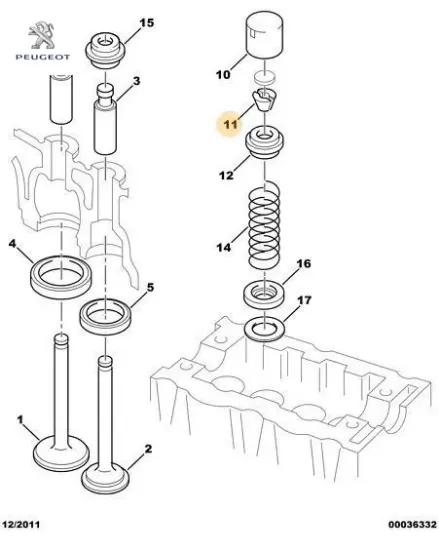 PEUGEOT

15

3

10

11

12

14

16

17

4

5

1

2

12/2011

00036332