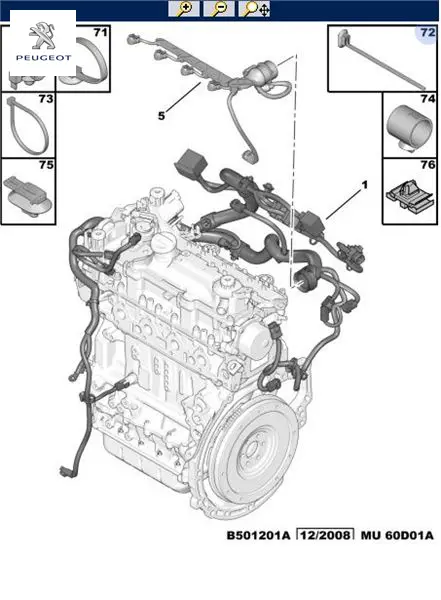 PEUGEOT

71

72

73

74

75

76

5

1

B501201A 12/2008 MU 60D01A