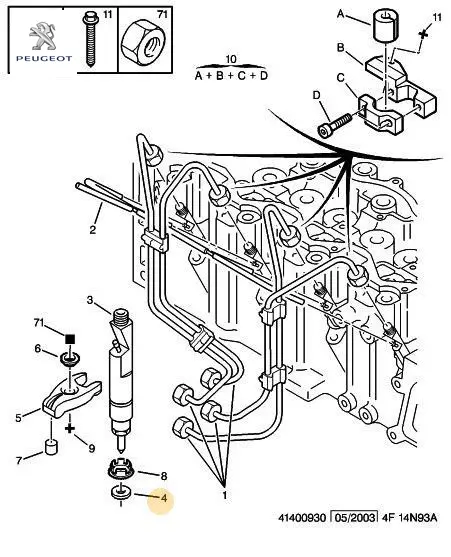 PEUGEOT

11

71

10
A + B + C + D

A

11

B

C

D

2

3

71

6

5

9

7

8

4

1

41400930 05/2003 4F 14N93A