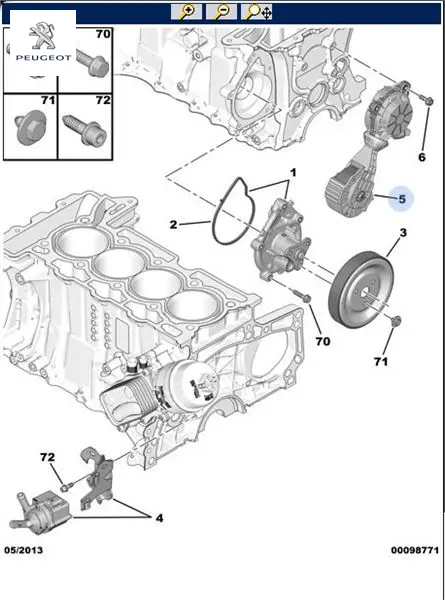 PEUGEOT

70

71

72

6

1

5

2

3

70

71

72

4

05/2013

00098771