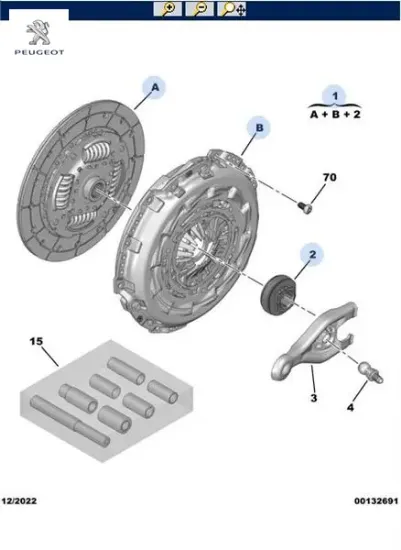 PEUGEOT

A

1

A + B + 2

B

70

2

15

3

4

12/2022

00132691