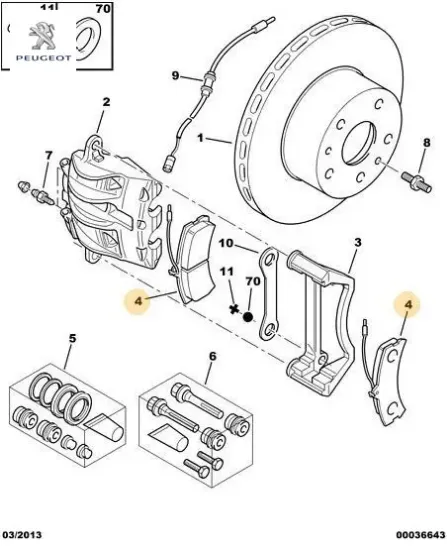 11
70
PEUGEOT
9
2
1
8
7
10
3
11
70
4
4
5
6
03/2013
00036643