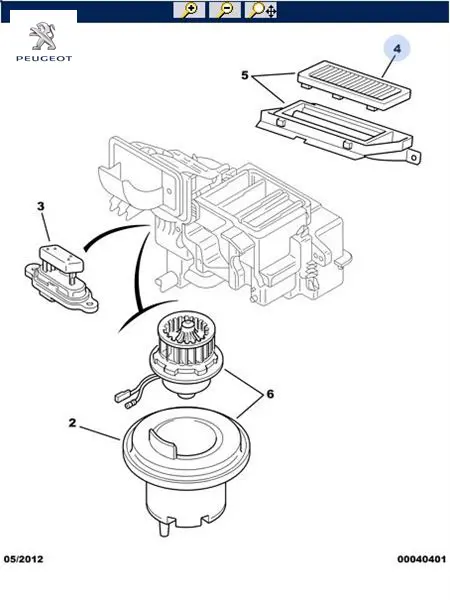 PEUGEOT

4

5

3

6

2

05/2012

00040401