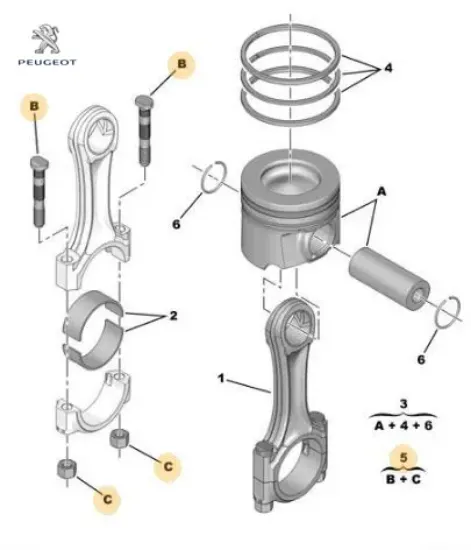 PEUGEOT

B

B

4

A

6

2

6

1

3

A + 4 + 6

5

B + C

C

C