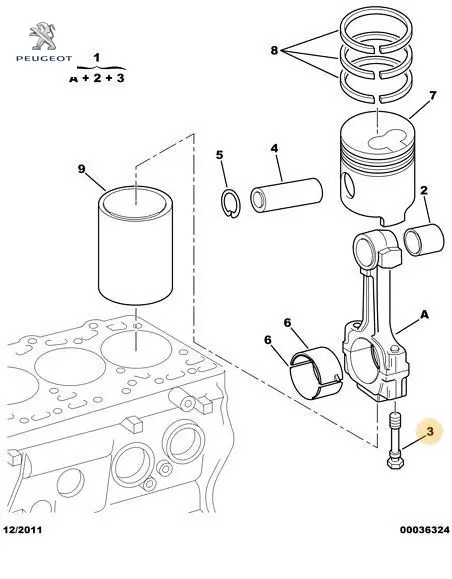 PEUGEOT

1
A + 2 + 3

8

7

5

4

9

2

A

6

6

3

12/2011

00036324