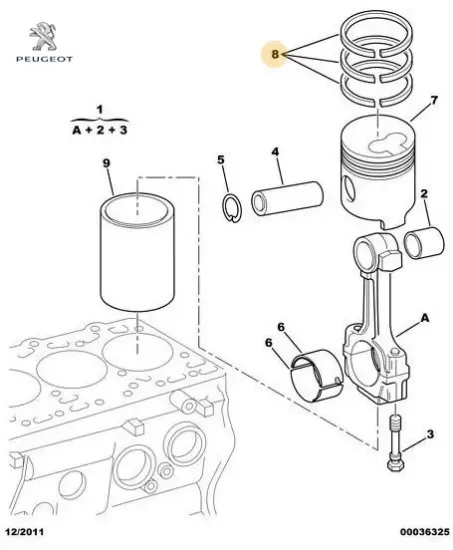 PEUGEOT

8

7

1
A + 2 + 3

9

5

4

2

6

6

A

3

12/2011

00036325