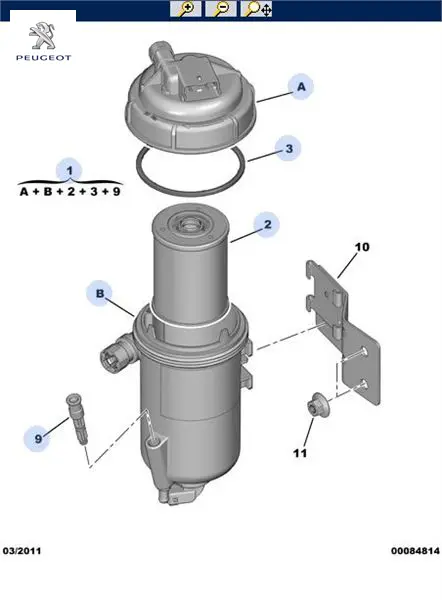 PEUGEOT

A

3

1

A + B + 2 + 3 + 9

2

10

B

9

11

03/2011

00084814