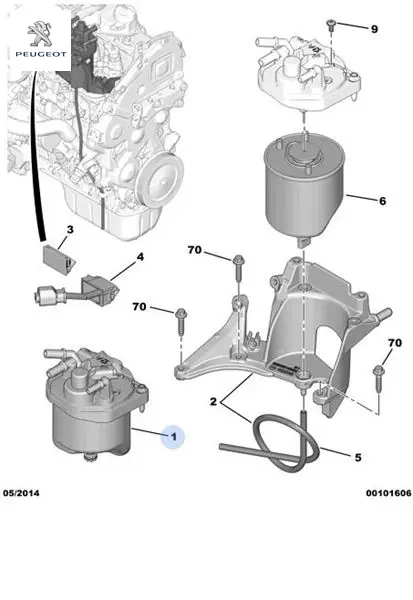 PEUGEOT

9

6

3

4

70

70

70

2

1

5

05/2014

00101606