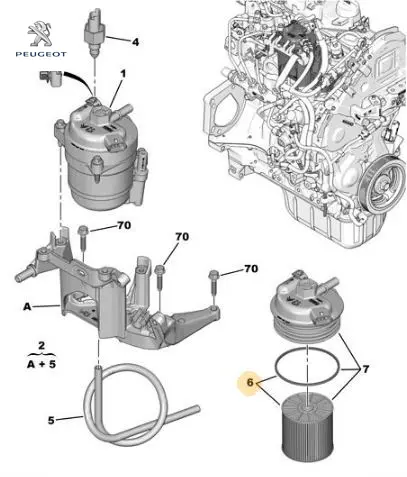 PEUGEOT

4

1

70

70

70

A

2
A + 5

5

6

7