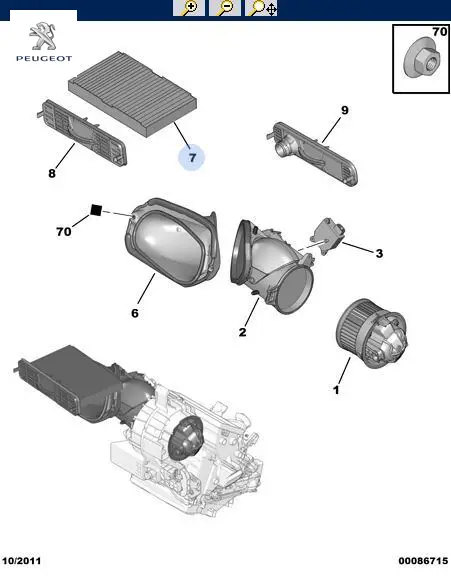 PEUGEOT

70

9

7

8

70

3

6

2

1

10/2011

00086715