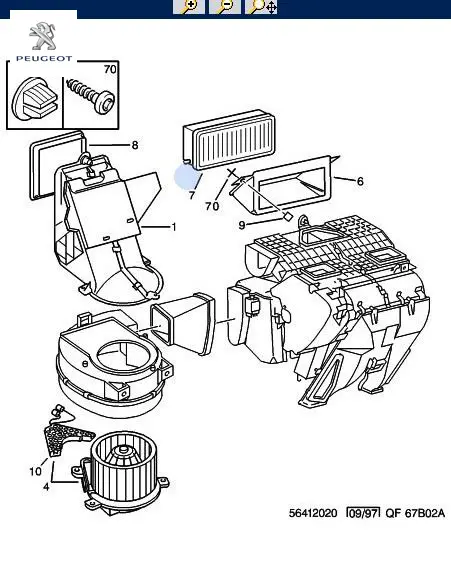 PEUGEOT

70

8

7

70

6

9

1

10

4

56412020 09/97 QF 67B02A